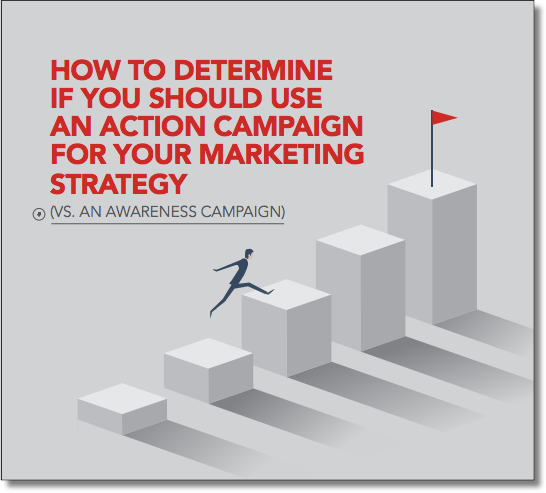 HOW TO DETERMINE IF YOU SHOULD USE AN ACTION CAMPAIGN FOR YOUR MARKETING STRATEGY

(VS. AN AWARENESS CAMPAIGN)